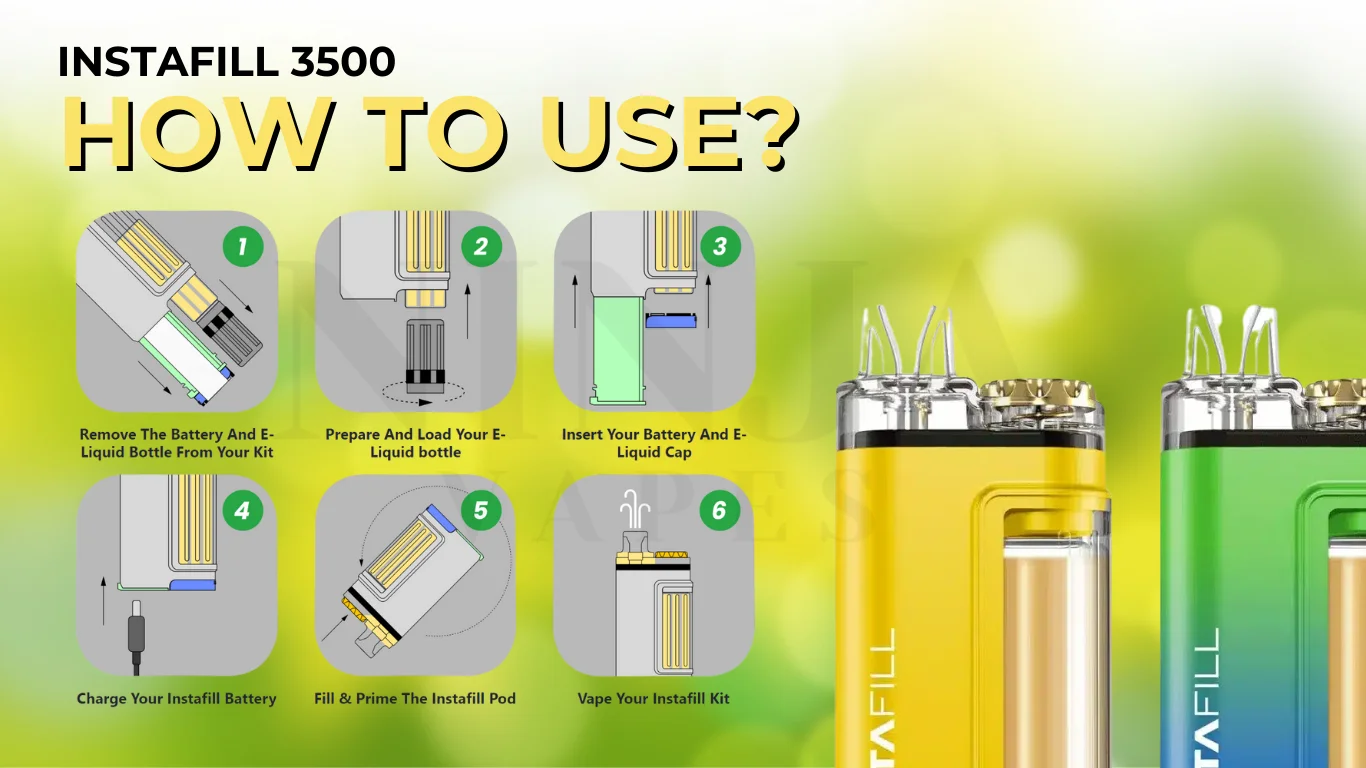 INSTAFILL 3500
HOW TO USE?

1
Remove The Battery And E-Liquid Bottle From Your Kit

2
Prepare And Load Your E-Liquid bottle

3
Insert Your Battery And E-Liquid Cap

4
Charge Your Instafill Battery

5
Fill & Prime The Instafill Pod

6
Vape Your Instafill Kit

NINJA VAPES

TAFILL

TAFILL